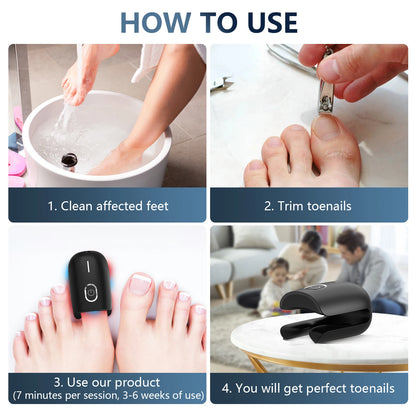 HOW TO USE

1. Clean affected feet

2. Trim toenails

3. Use our product
(7 minutes per session, 3-6 weeks of use)

4. You will get perfect toenails